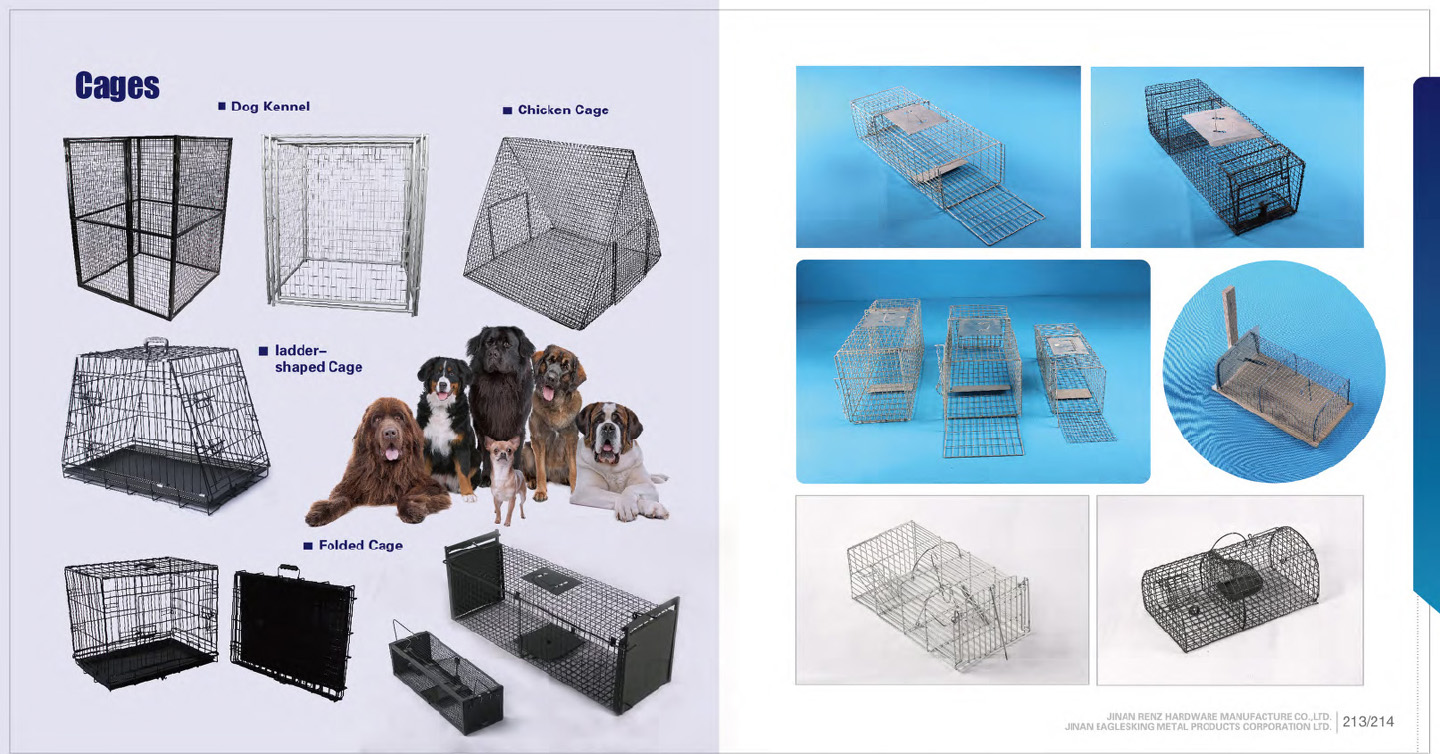 Cages

■ Dog Kennel

■ Chicken Cage

■ ladder-shaped Cage

■ Folded Cage

JINAN RENZ HARDWARE MANUFACTURE CO.,LTD.
JINAN EAGLESKING METAL PRODUCTS CORPORATION LTD.
213/214